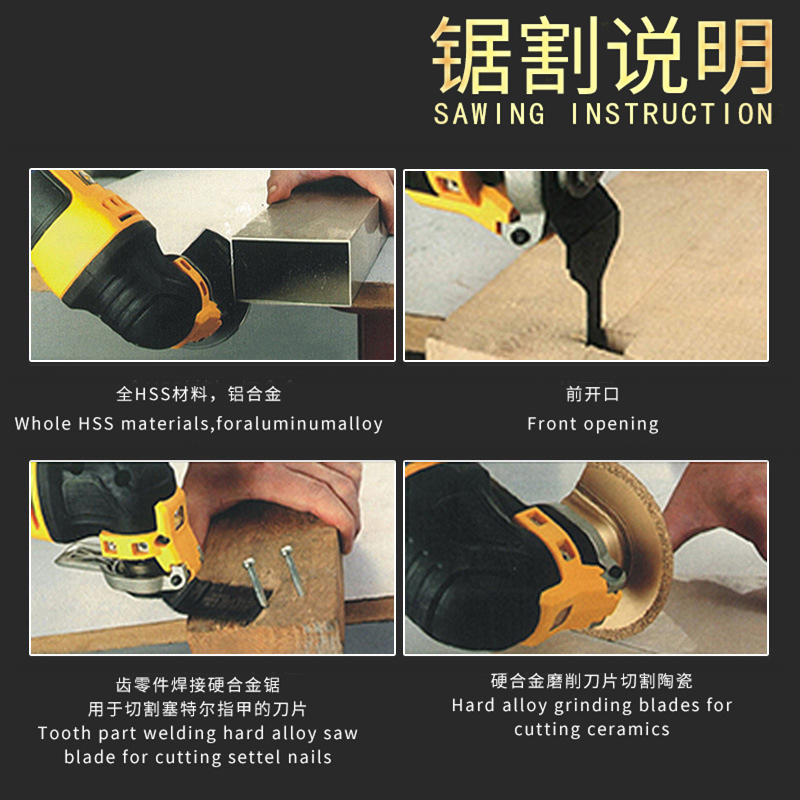 锯割说明
SAWING INSTRUCTION

全HSS材料，铝合金
Whole HSS materials,foraluminumalloy

前开口
Front opening

齿零件焊接硬合金锯
用于切割塞特尔指甲的刀片
Tooth part welding hard alloy saw blade for cutting settel nails

硬合金磨削刀片切割陶瓷
Hard alloy grinding blades for cutting ceramics